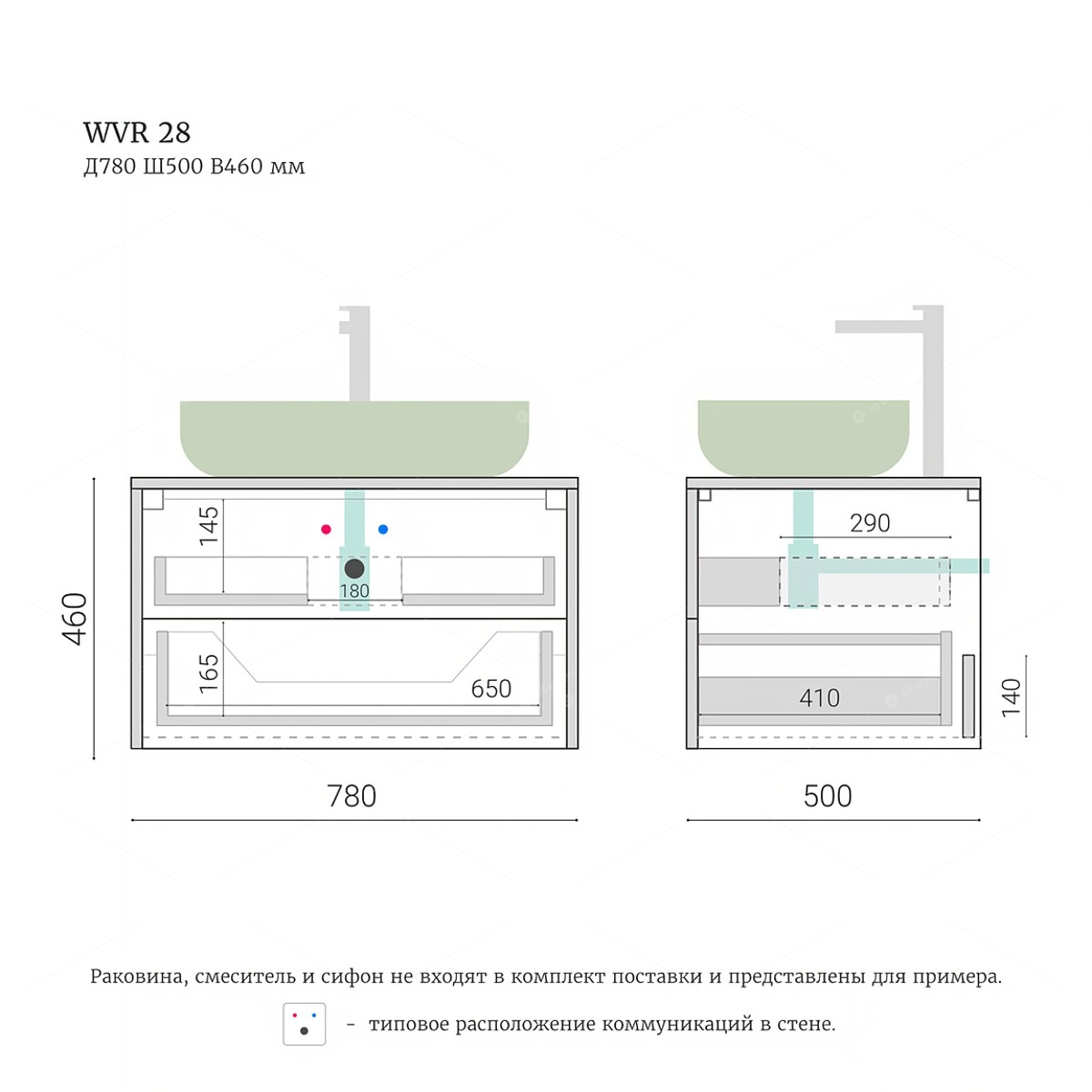 WVR 28
Д780 Ш500 В460 мм

460

145

180

165

650

780

290

410

140

500

Раковина, смеситель и сифон не входят в комплект поставки и представлены для примера.

- типовое расположение коммуникаций в стене.